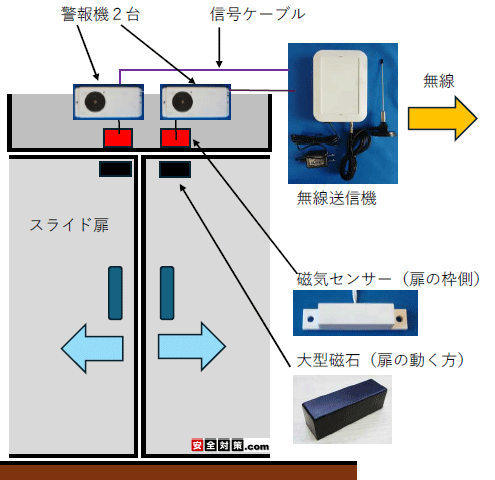 警報機２台

信号ケーブル

無線

無線送信機

スライド扉

磁気センサー（扉の枠側）

大型磁石（扉の動く方）

安全対策.com